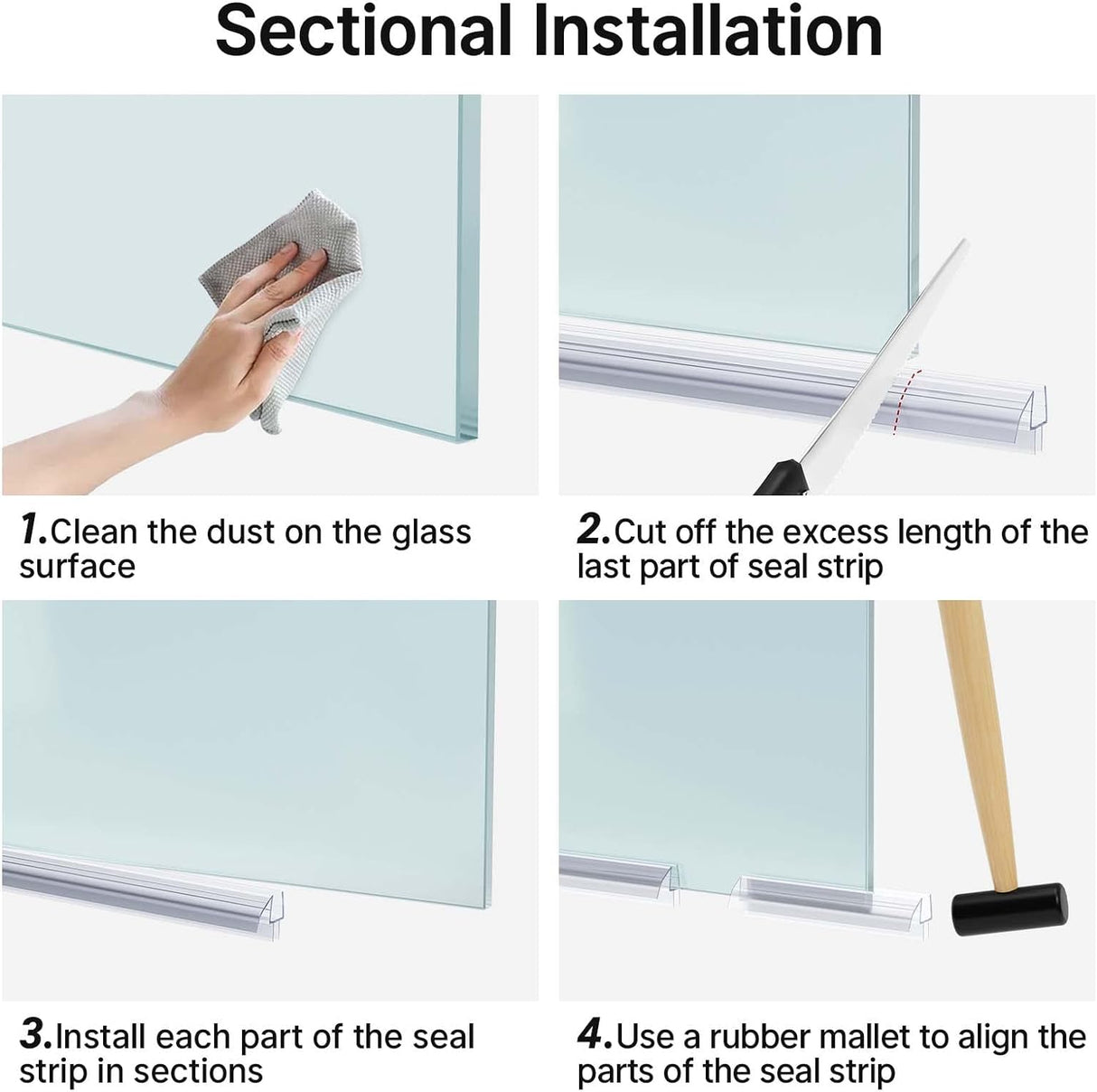 Sectional Installation

1.Clean the dust on the glass surface

2.Cut off the excess length of the last part of seal strip

3.Install each part of the seal strip in sections

4.Use a rubber mallet to align the parts of the seal strip