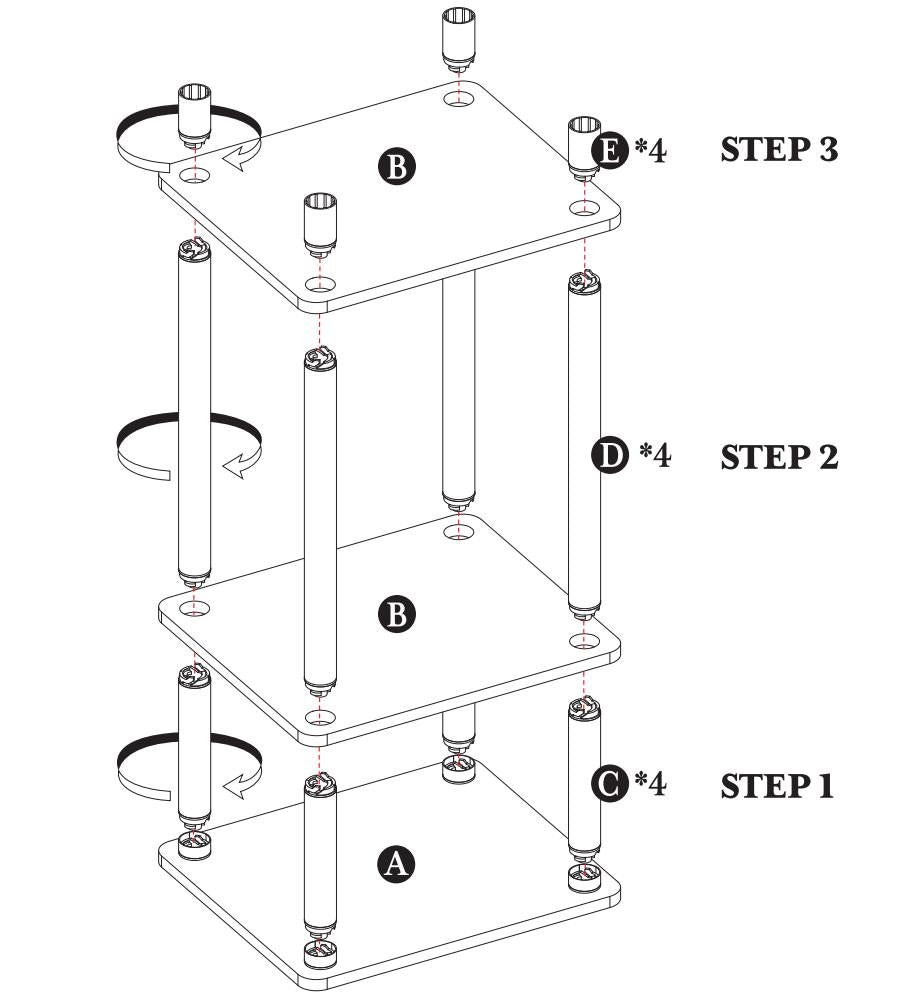 B

E *4

STEP 3

D *4

STEP 2

B

C *4

STEP 1

A