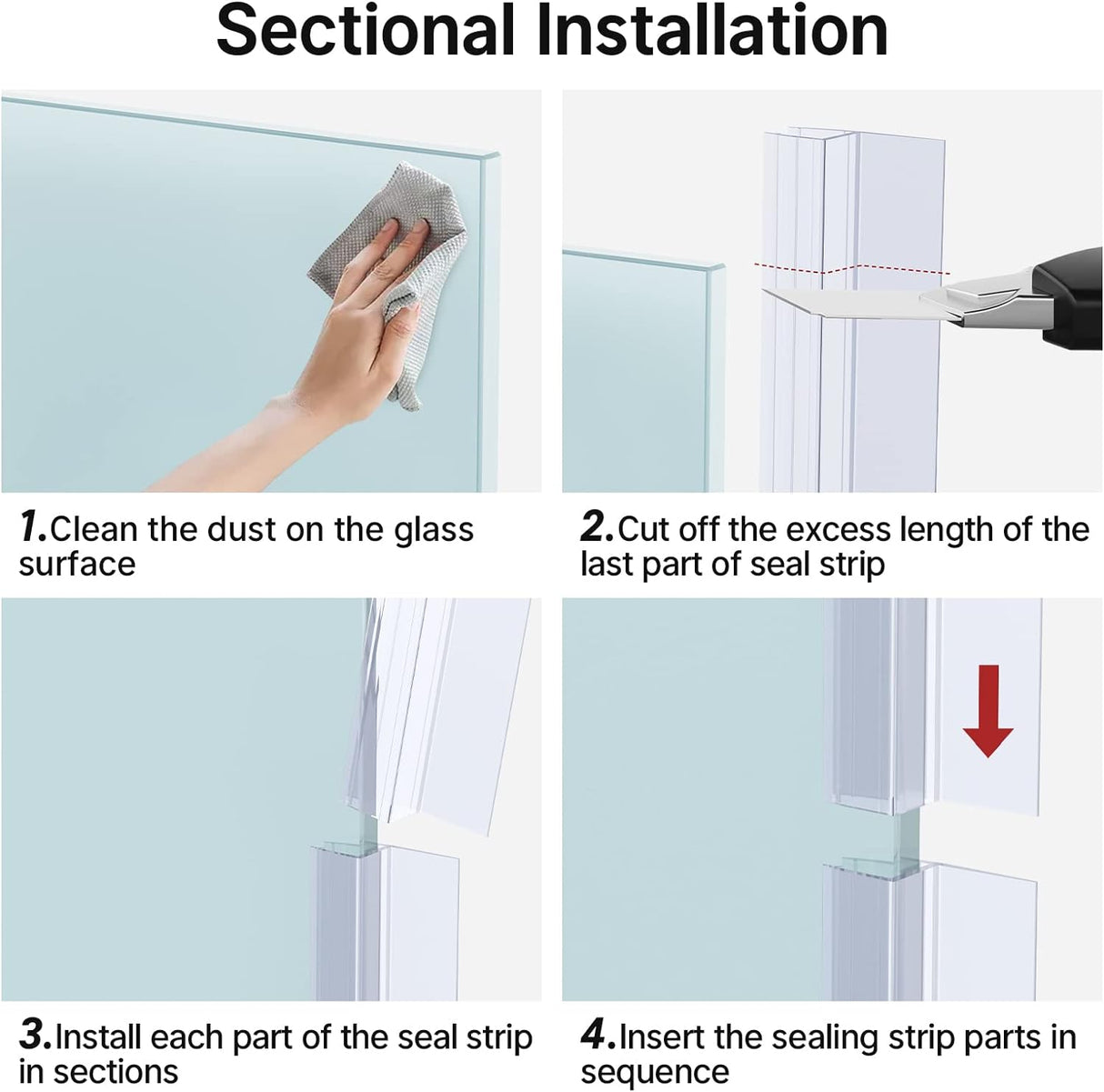 Sectional Installation

1.Clean the dust on the glass surface

2.Cut off the excess length of the last part of seal strip

3.Install each part of the seal strip in sections

4.Insert the sealing strip parts in sequence