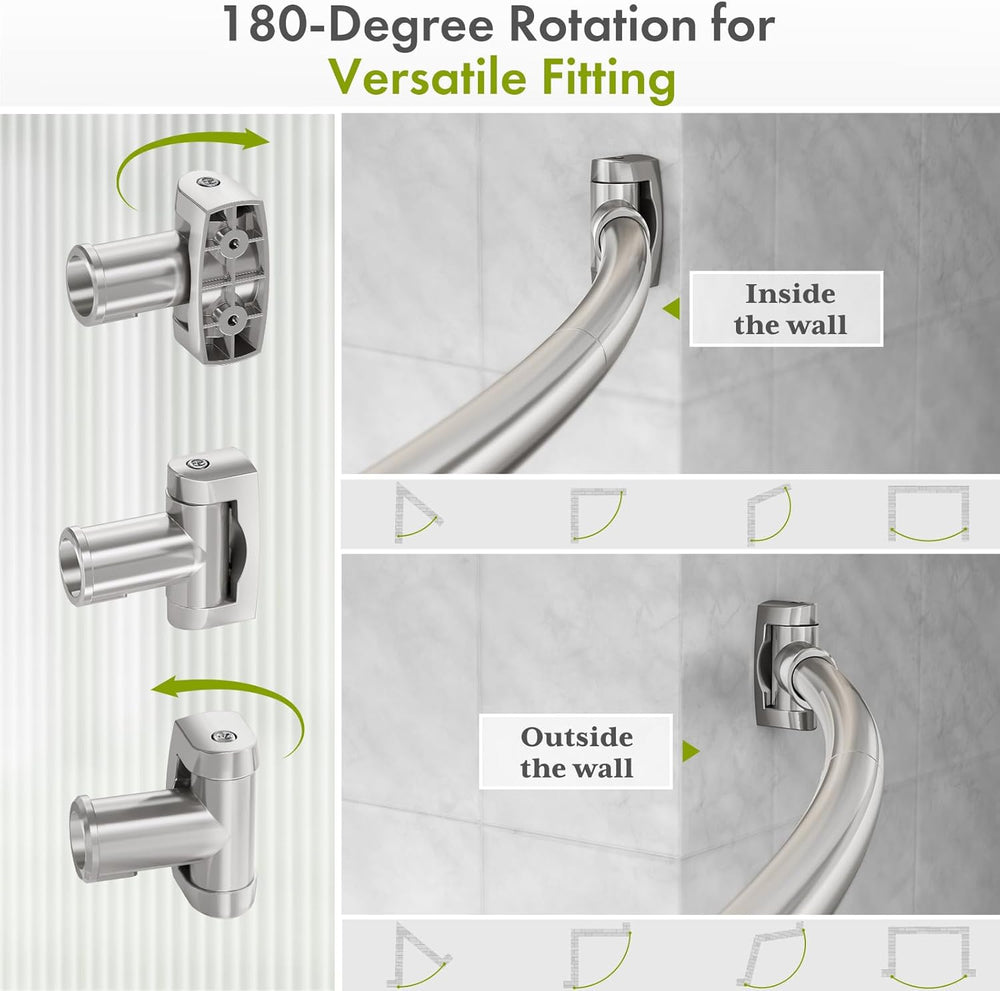 180-Degree Rotation for
Versatile Fitting

Inside the wall

Outside the wall