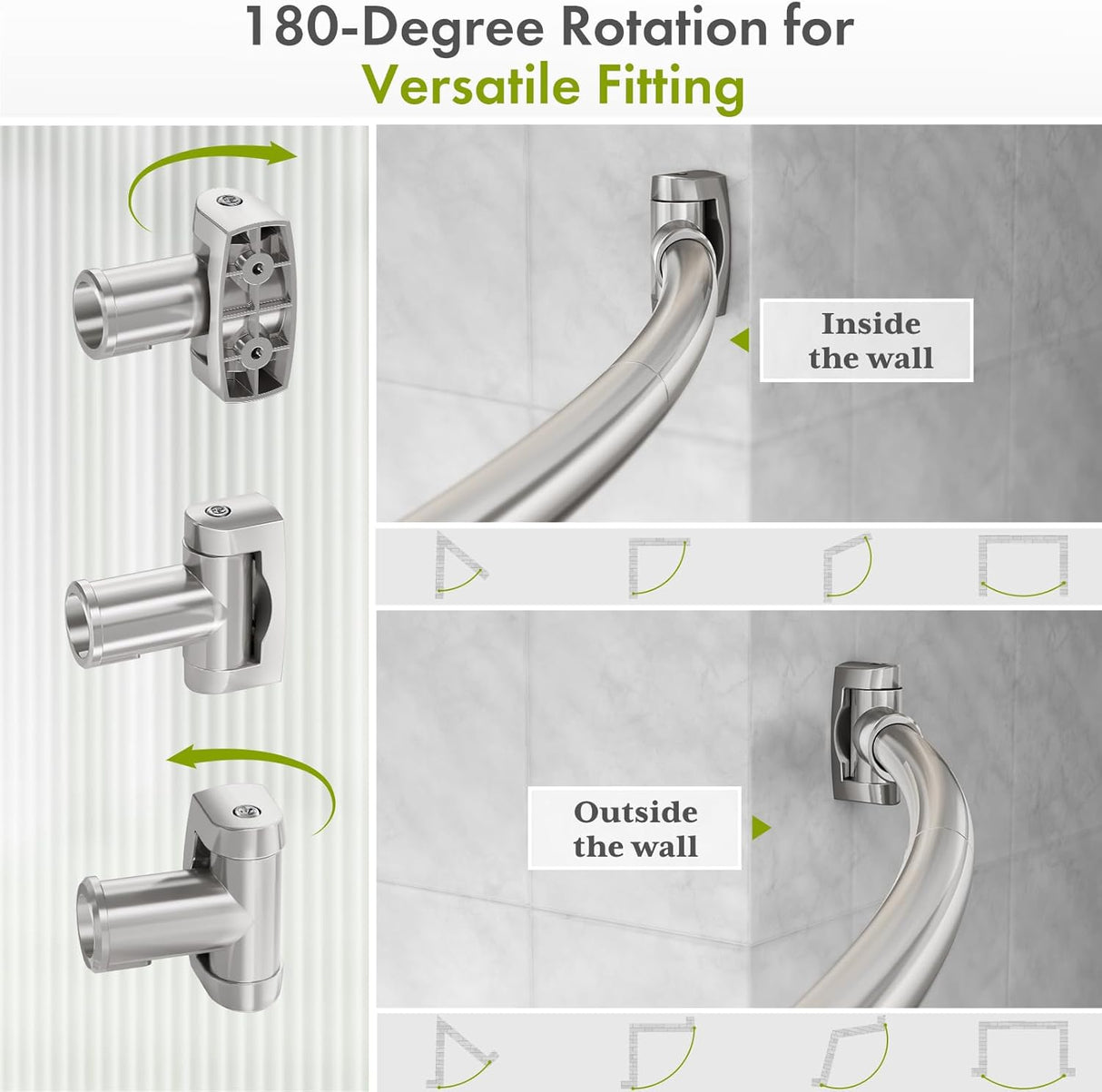 180-Degree Rotation for
Versatile Fitting

Inside the wall

Outside the wall