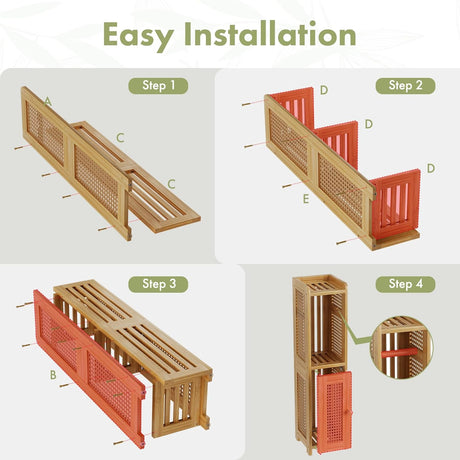 Easy Installation

Step 1

A

C

C

Step 2

D

D

D

E

Step 3

B

Step 4