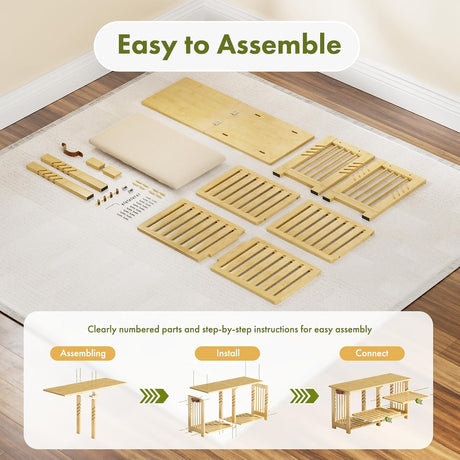 Easy to Assemble

Clearly numbered parts and step-by-step instructions for easy assembly

Assembling

Install

Connect