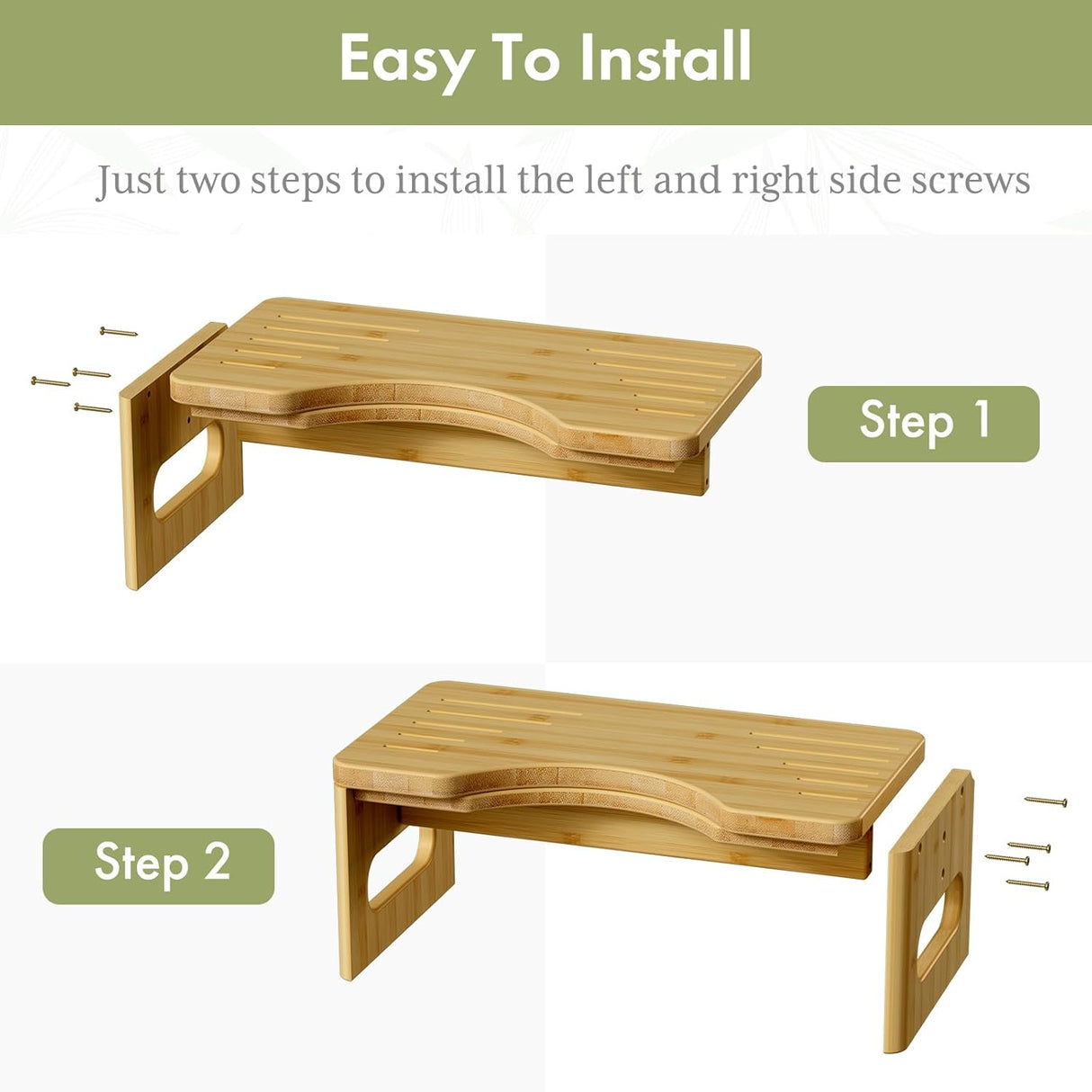 Easy To Install

Just two steps to install the left and right side screws

Step 1

Step 2