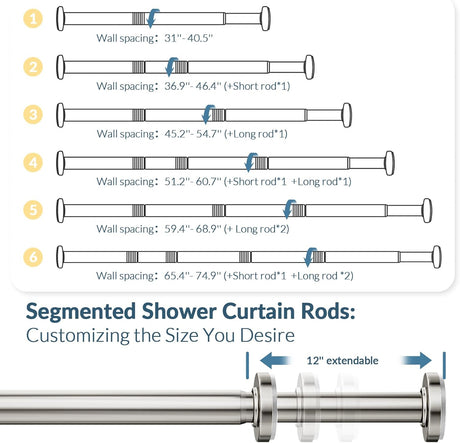 1
Wall spacing: 31"- 40.5"

2
Wall spacing: 36.9"- 46.4" (+Short rod*1)

3
Wall spacing: 45.2"- 54.7" (+Long rod*1)

4
Wall spacing: 51.2"- 60.7" (+Short rod*1 +Long rod*1)

5
Wall spacing: 59.4"- 68.9" (+ Long rod*2)

6
Wall spacing: 65.4"- 74.9" (+Short rod*1 +Long rod *2)

Segmented Shower Curtain Rods:
Customizing the Size You Desire

12" extendable