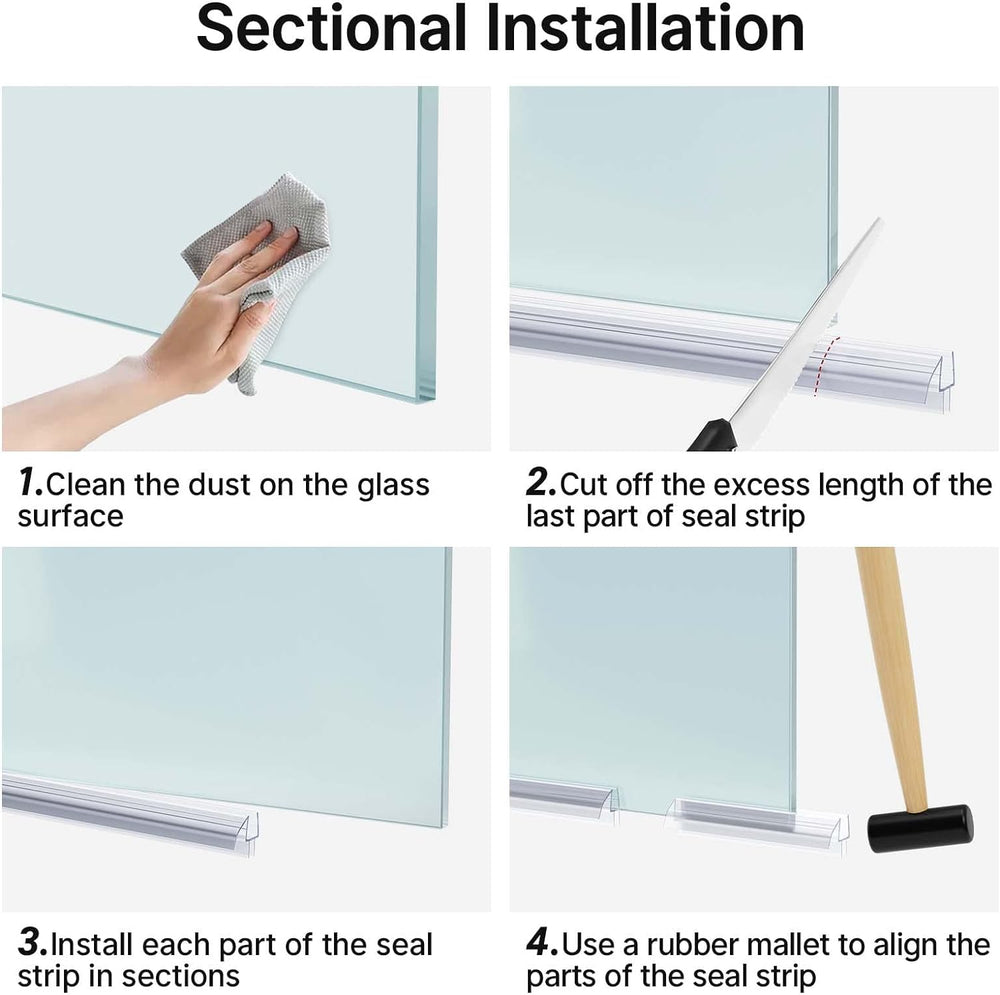 Sectional Installation

1.Clean the dust on the glass surface

2.Cut off the excess length of the last part of seal strip

3.Install each part of the seal strip in sections

4.Use a rubber mallet to align the parts of the seal strip