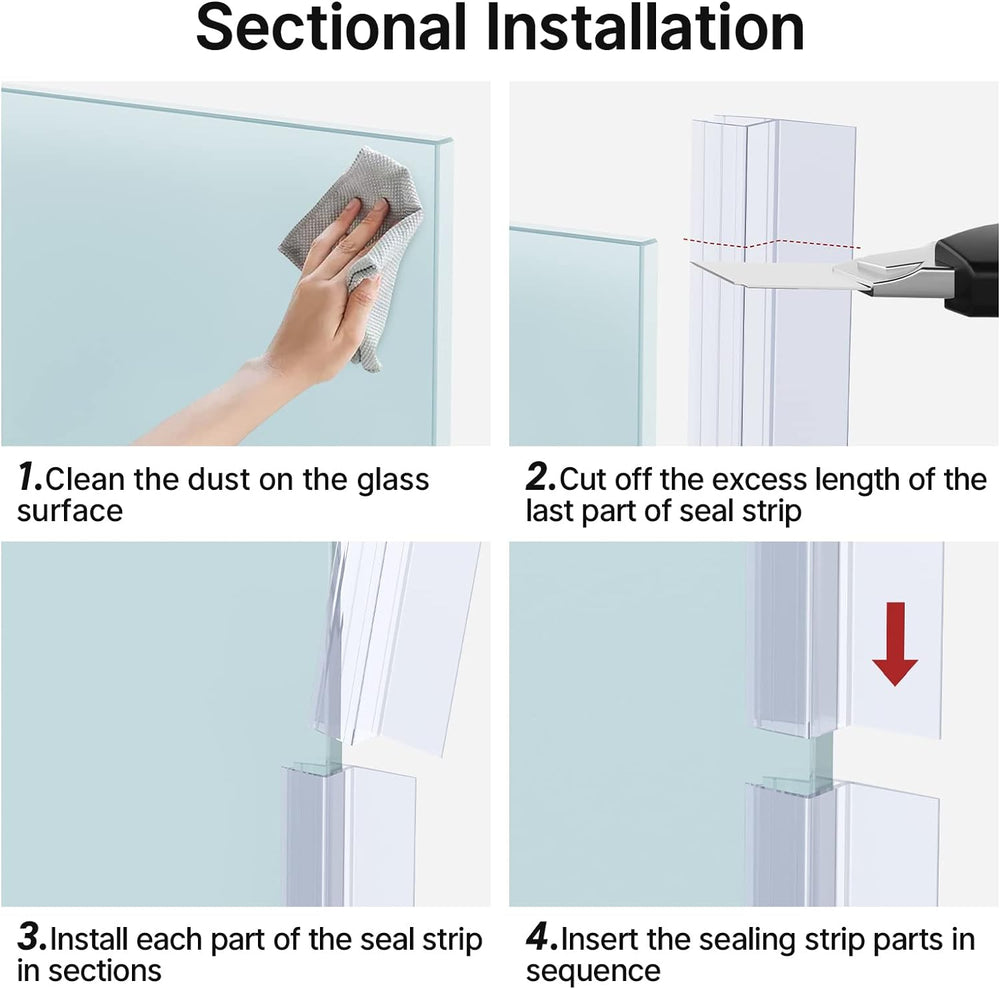 Sectional Installation

1.Clean the dust on the glass surface

2.Cut off the excess length of the last part of seal strip

3.Install each part of the seal strip in sections

4.Insert the sealing strip parts in sequence