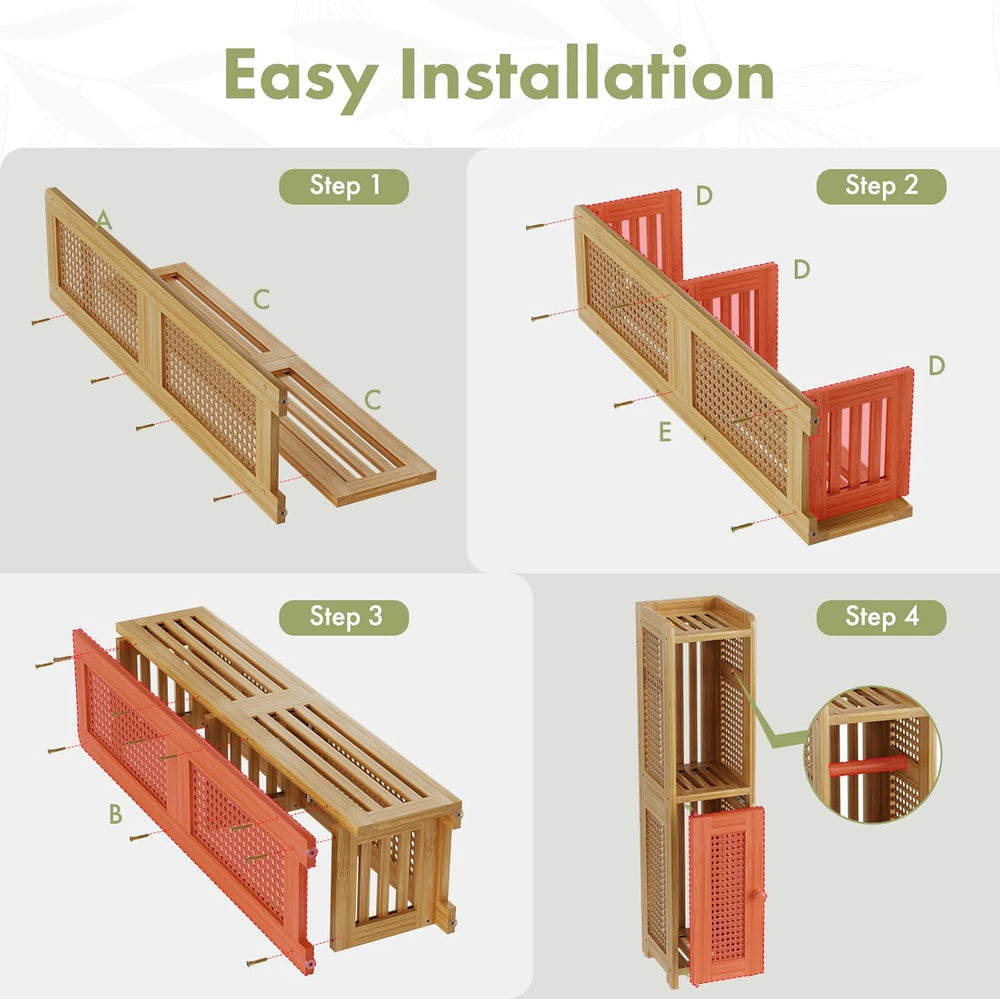 Easy Installation

Step 1

A

C

C

Step 2

D

D

D

E

Step 3

B

Step 4