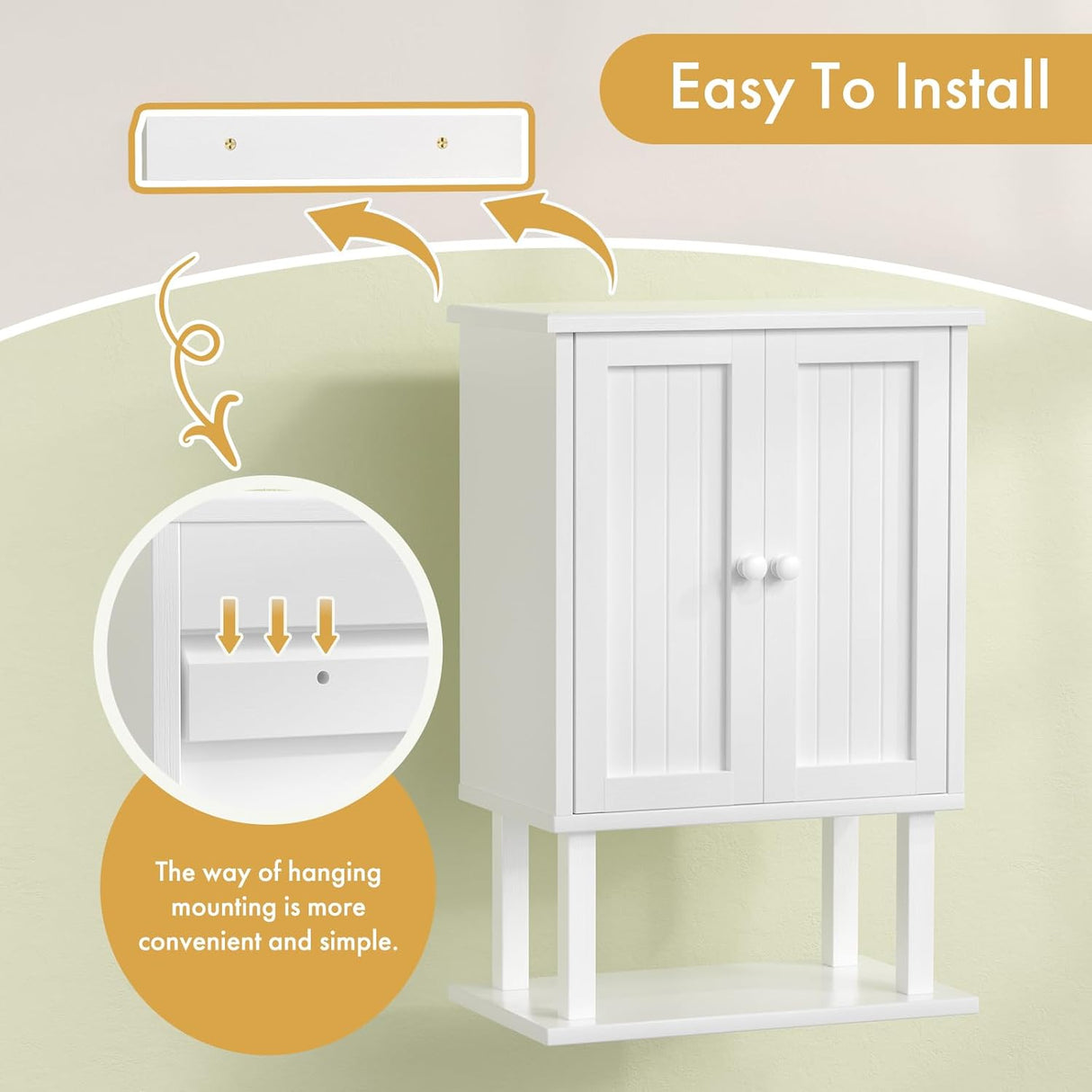 Easy To Install

The way of hanging mounting is more convenient and simple.