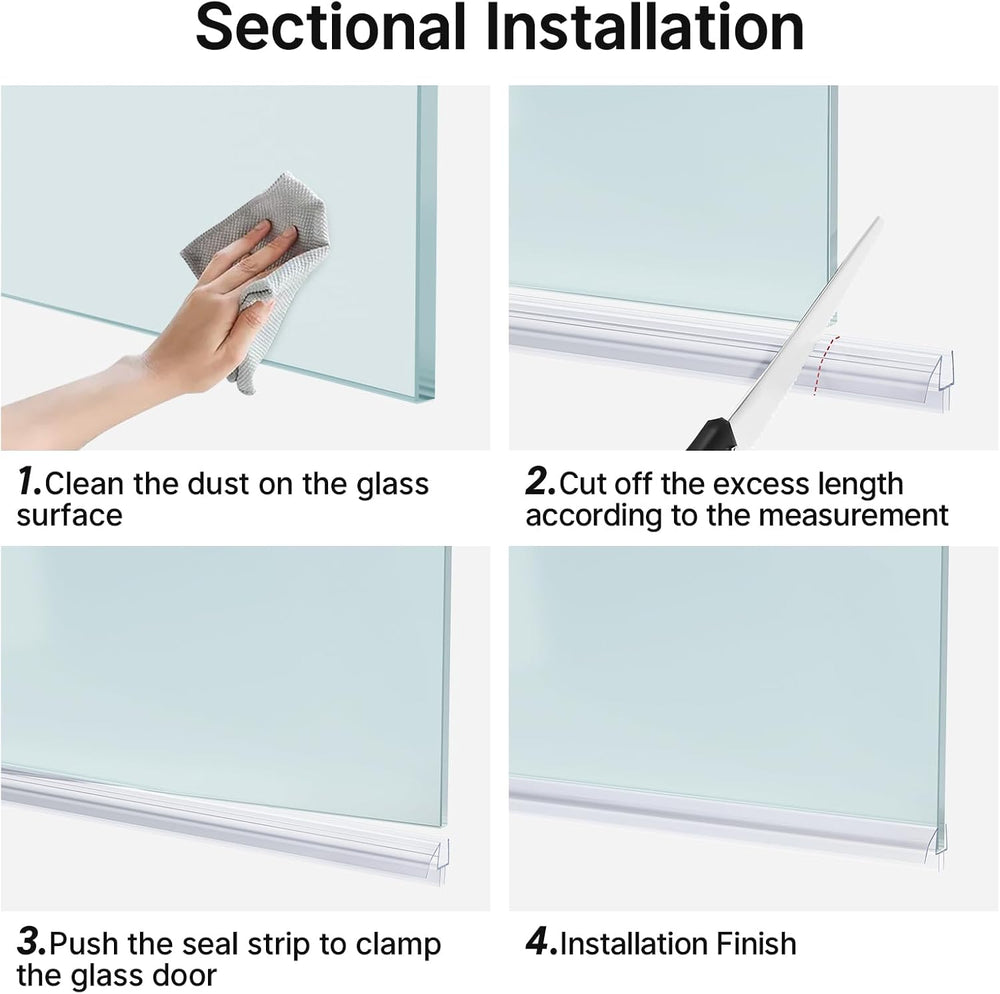 Sectional Installation

1.Clean the dust on the glass surface

2.Cut off the excess length according to the measurement

3.Push the seal strip to clamp the glass door

4.Installation Finish